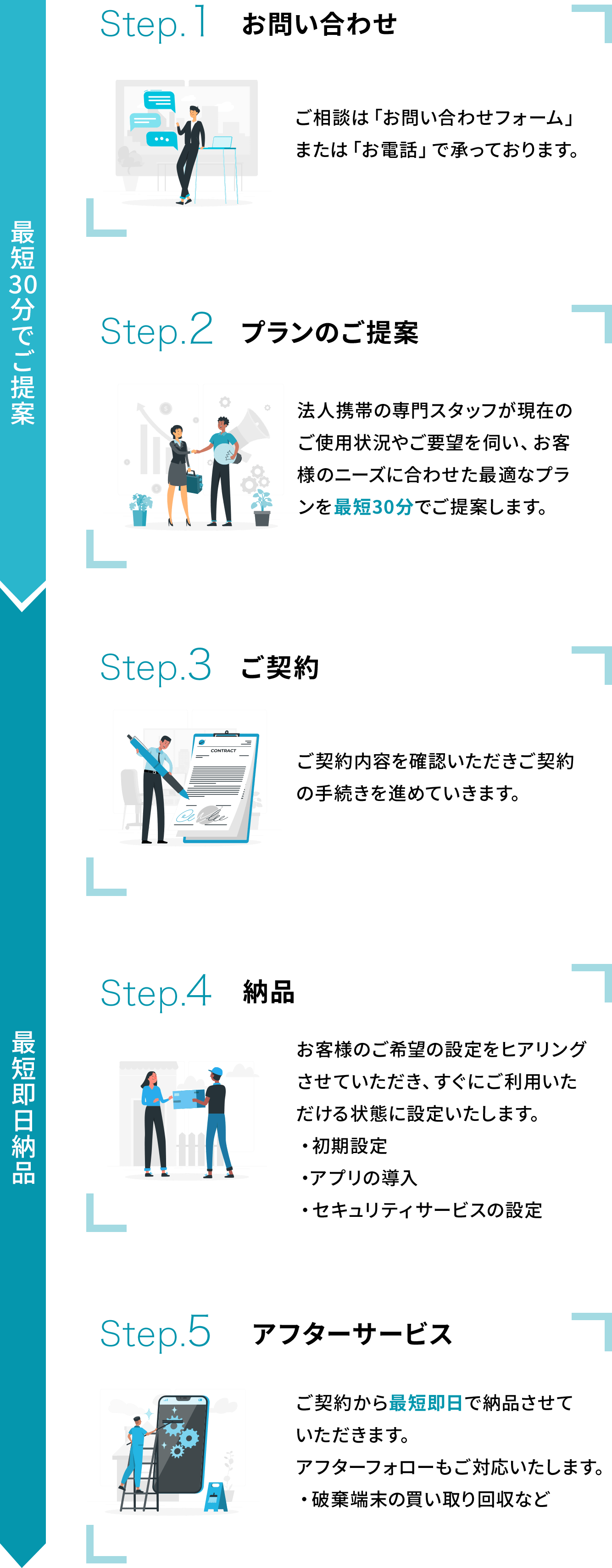 最短30分でご提案

Step.1 お問い合わせ

ご相談は「お問い合わせフォーム」または「お電話」で承っております。

Step.2 プランのご提案

法人携帯の専門スタッフが現在のご使用状況やご要望を伺い、お客様のニーズに合わせた最適なプランを最短30分でご提案します。

Step.3 ご契約

CONTRACT

ご契約内容を確認いただきご契約の手続きを進めていきます。

最短即日納品

Step.4 納品

お客様のご希望の設定をヒアリングさせていただき、すぐにご利用いただける状態に設定いたします。
・初期設定
・アプリの導入
・セキュリティサービスの設定

Step.5 アフターサービス

ご契約から最短即日で納品させていただきます。
アフターフォローもご対応いたします。
・破棄端末の買い取り回収など